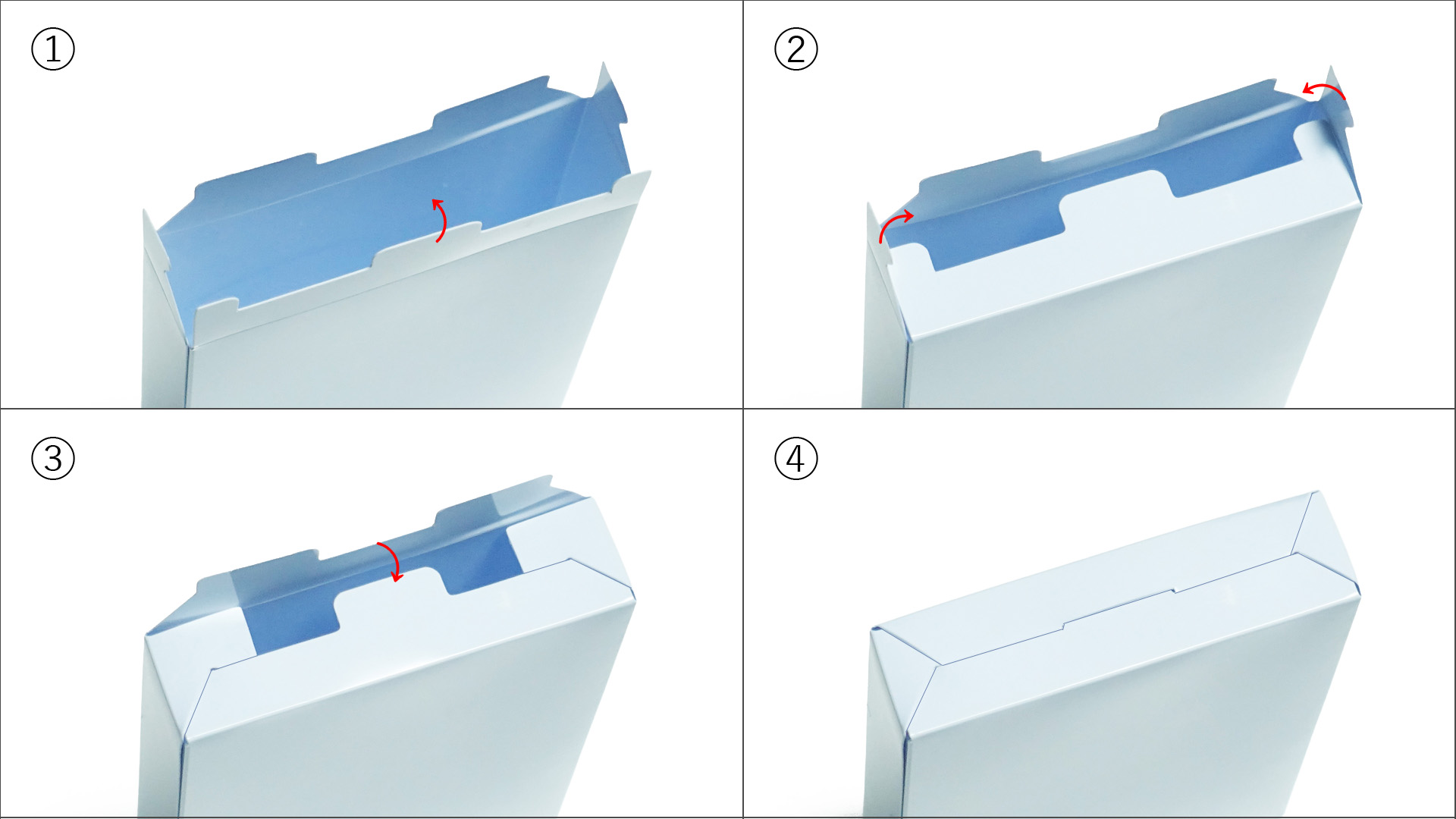 ①

②

③

④